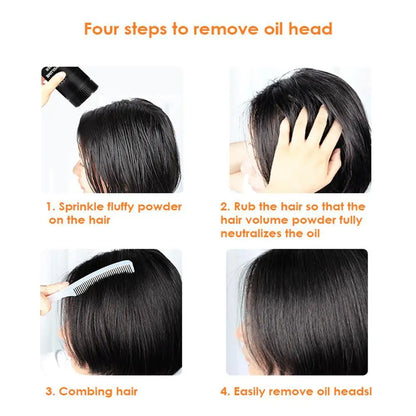 Four steps to remove oil head

1. Sprinkle fluffy powder on the hair

2. Rub the hair so that the hair volume powder fully neutralizes the oil

3. Combing hair

4. Easily remove oil heads!